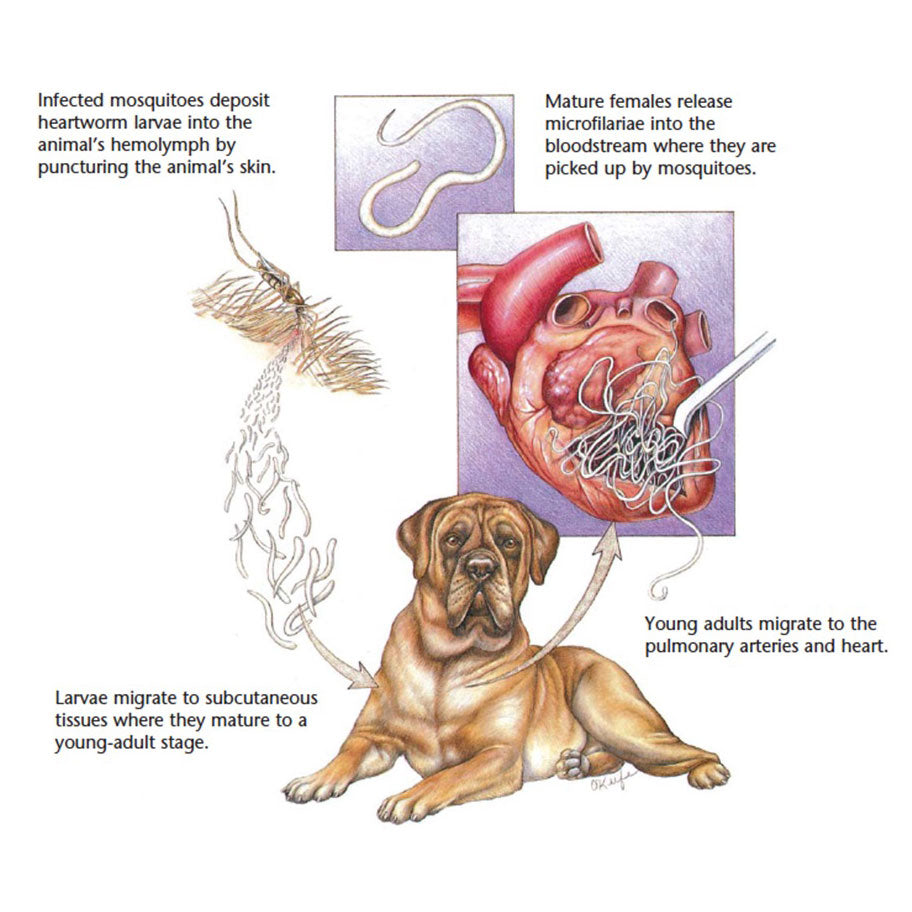 Infected mosquitoes deposit heartworm larvae into the animal's hemolymph by puncturing the animal's skin.

Mature females release microfilariae into the bloodstream where they are picked up by mosquitoes.

Young adults migrate to the pulmonary arteries and heart.

Larvae migrate to subcutaneous tissues where they mature to a young-adult stage.

O'Keefe